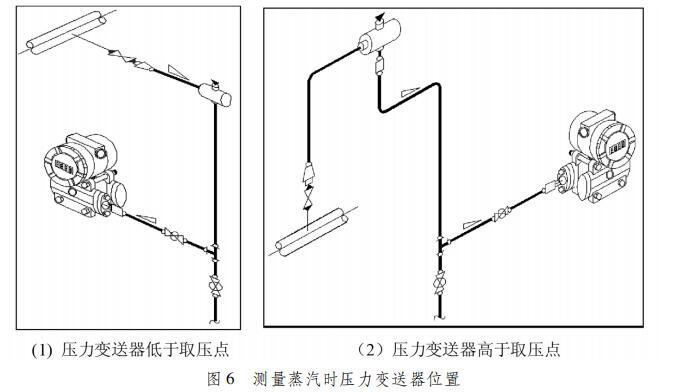 (1) 压力变送器低于取压点

（2）压力变送器高于取压点

图 6　测量蒸汽时压力变送器位置